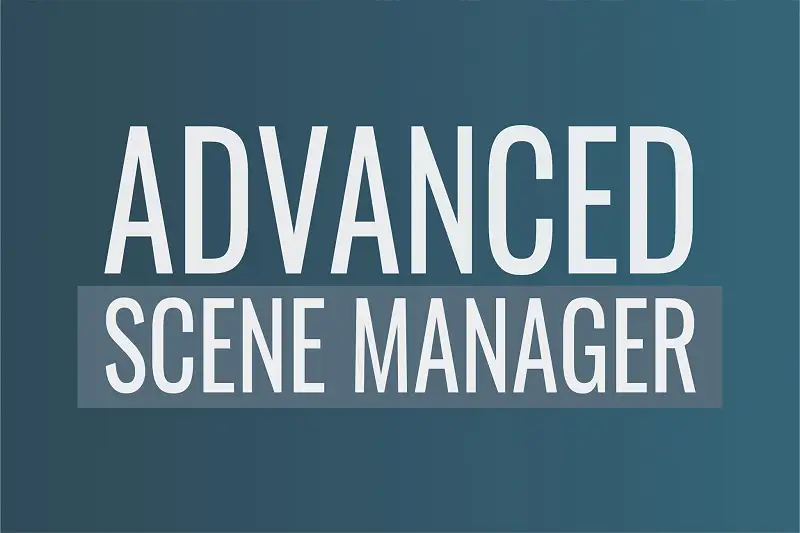 ADVANCED
SCENE MANAGER